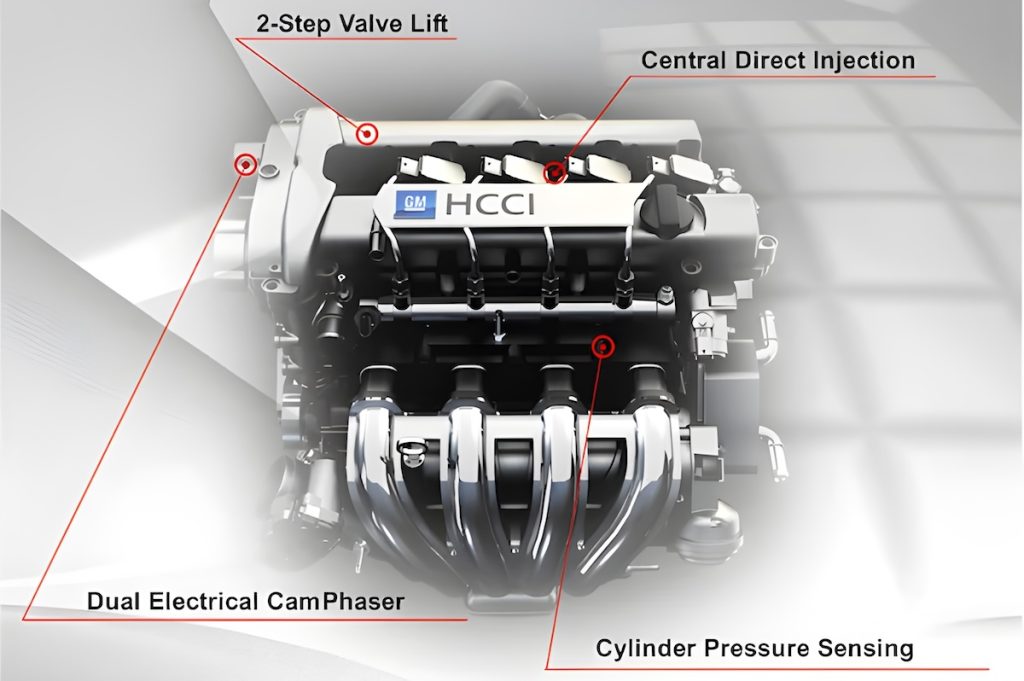 2-Step Valve Lift

Central Direct Injection

GM HCCI

Dual Electrical CamPhaser

Cylinder Pressure Sensing