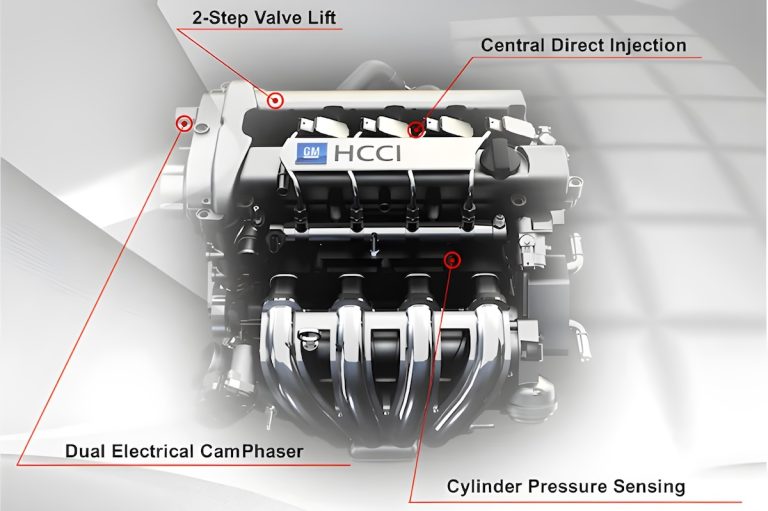 2-Step Valve Lift

Central Direct Injection

GM HCCI

Dual Electrical CamPhaser

Cylinder Pressure Sensing