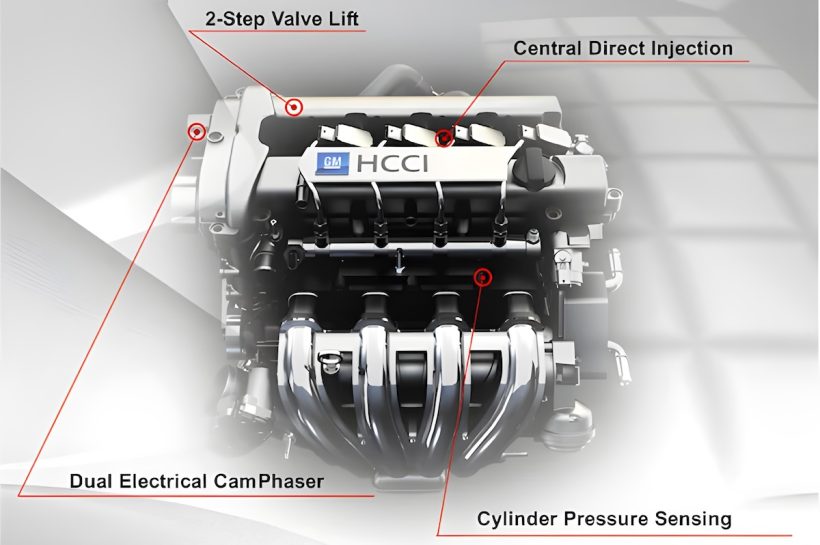 2-Step Valve Lift

Central Direct Injection

GM HCCI

Dual Electrical CamPhaser

Cylinder Pressure Sensing