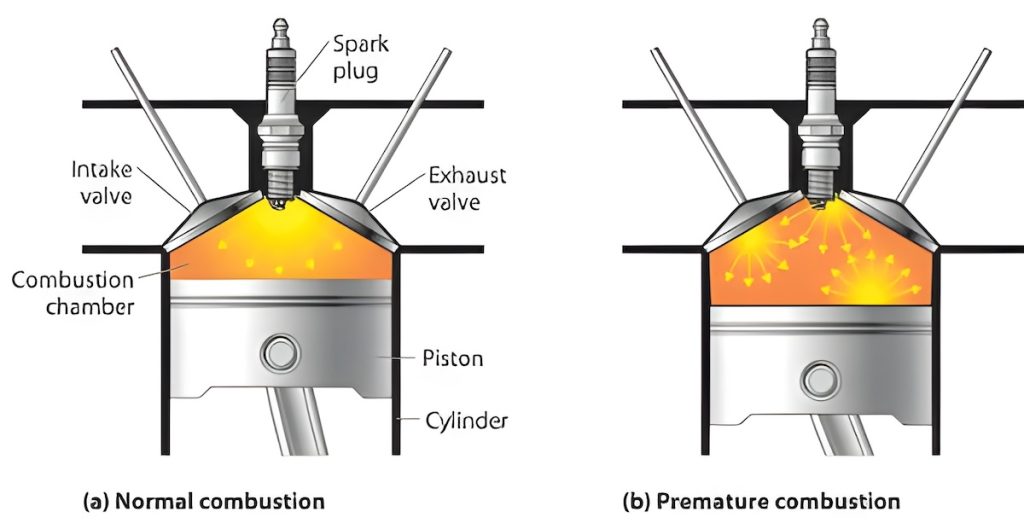 Spark plug

Intake valve

Exhaust valve

Combustion chamber

Piston

Cylinder

(a) Normal combustion

(b) Premature combustion