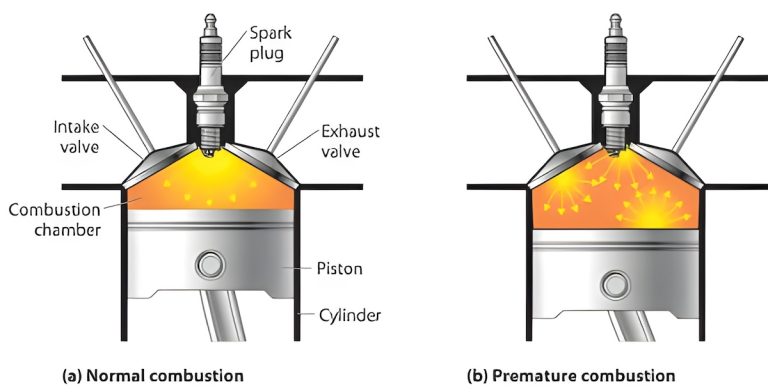 Spark plug

Intake valve

Exhaust valve

Combustion chamber

Piston

Cylinder

(a) Normal combustion

(b) Premature combustion