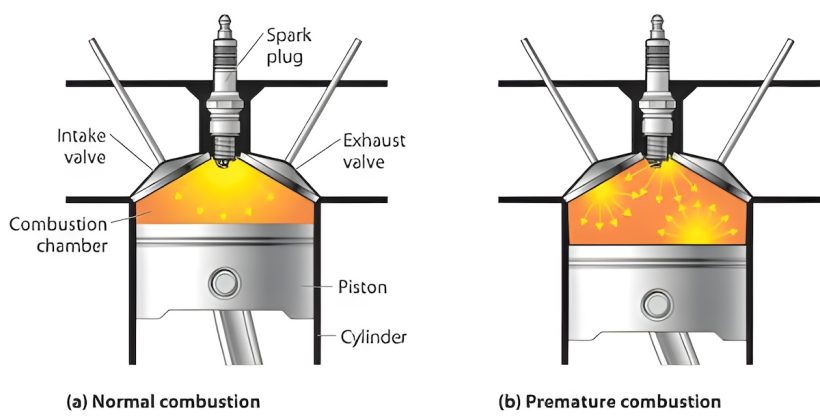 Spark plug

Intake valve

Exhaust valve

Combustion chamber

Piston

Cylinder

(a) Normal combustion

(b) Premature combustion